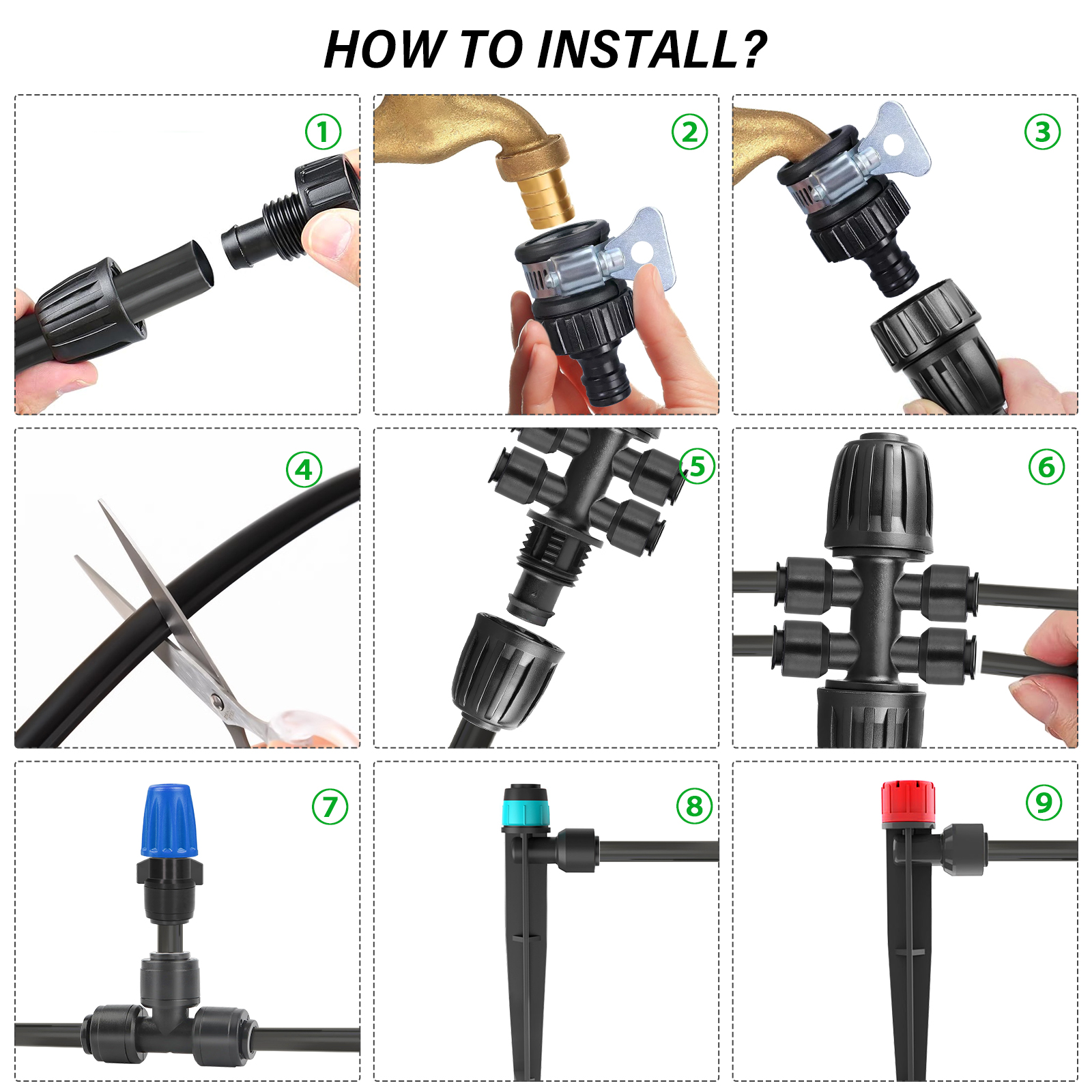 HOW TO INSTALL?

①

②

③

④

⑤

⑥

⑦

⑧

⑨